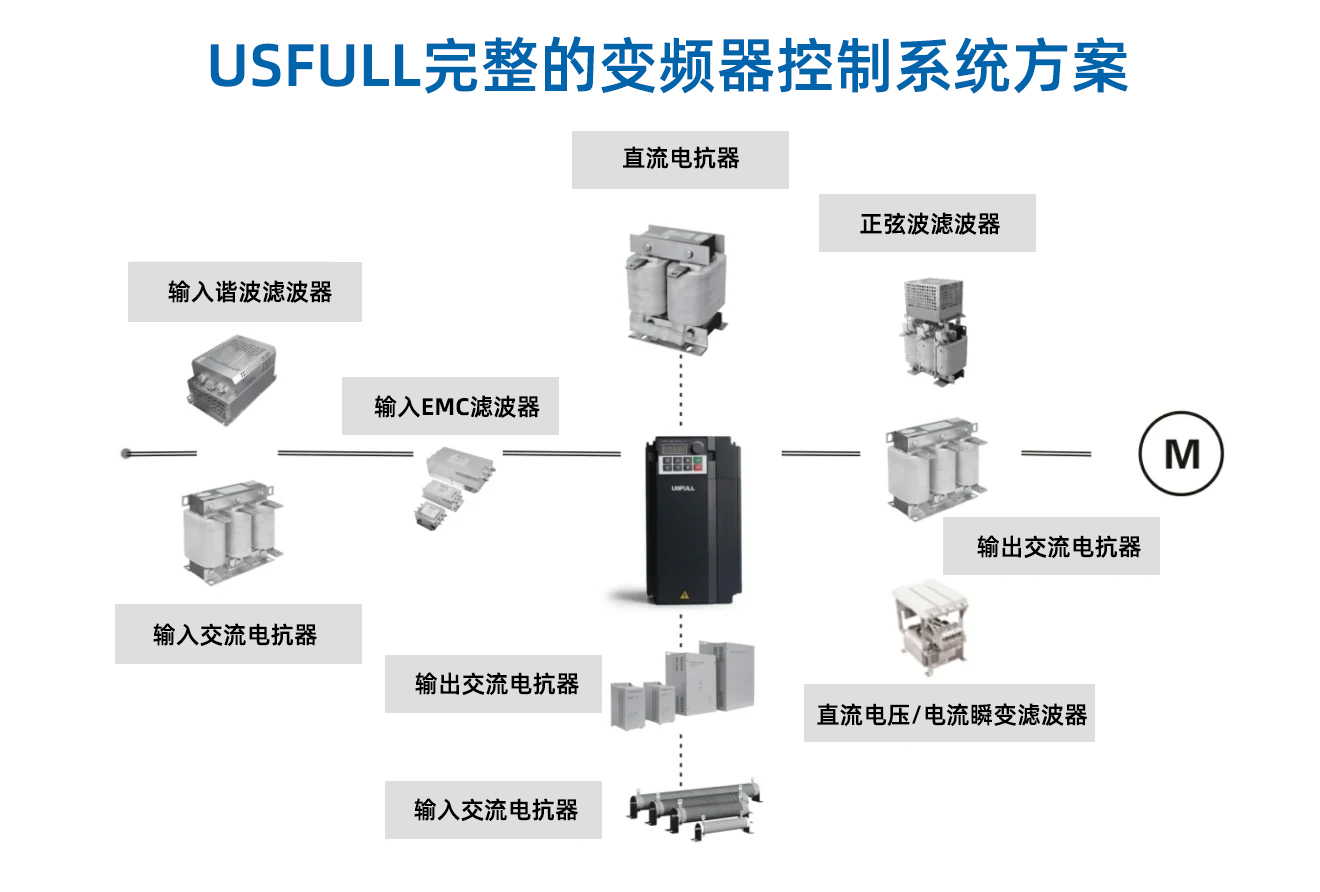 USFULL完整的变频器控制系统方案

直流电抗器

正弦波滤波器

输入谐波滤波器

输入EMC滤波器

USFULL

M

输出交流电抗器

输入交流电抗器

输出交流电抗器

直流电压/电流瞬变滤波器

输入交流电抗器