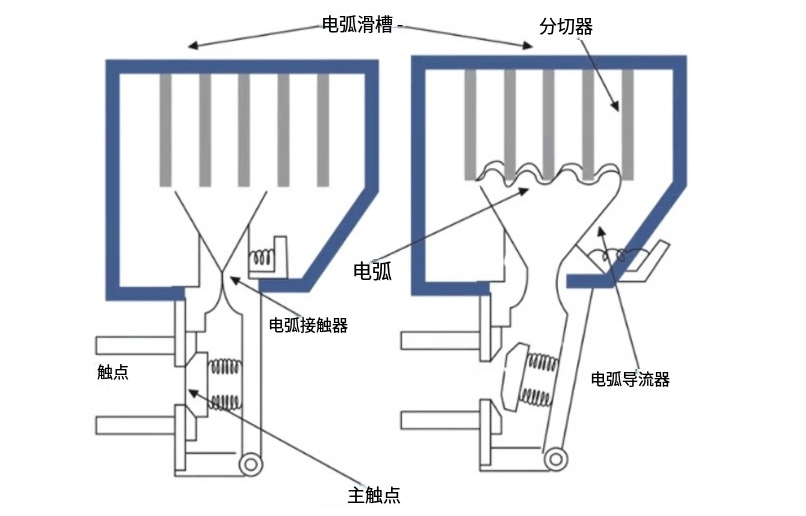 电弧滑槽 -
分切器
电弧
电弧接触器
触点
电弧导流器
主触点