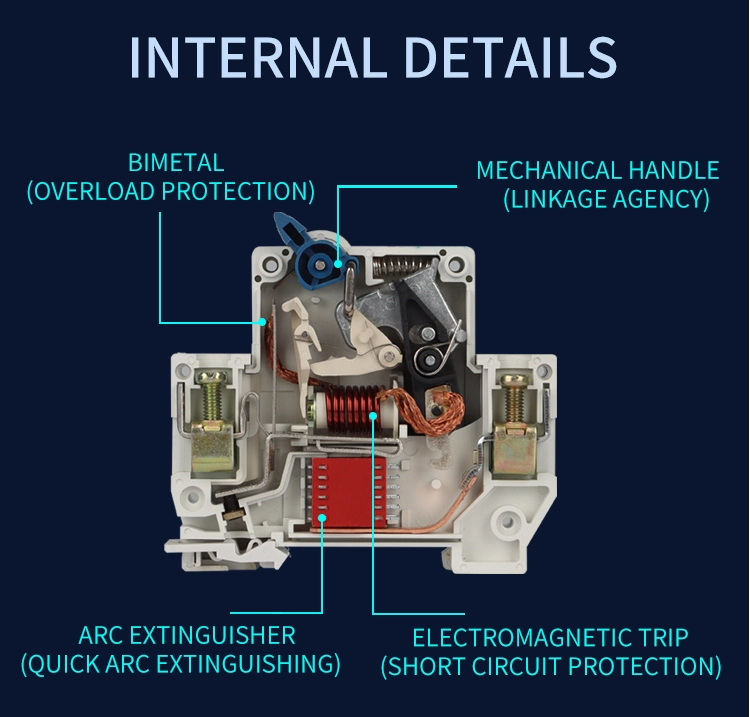 INTERNAL DETAILS

BIMETAL
(OVERLOAD PROTECTION)

MECHANICAL HANDLE
(LINKAGE AGENCY)

ARC EXTINGUISHER
(QUICK ARC EXTINGUISHING)

ELECTROMAGNETIC TRIP
(SHORT CIRCUIT PROTECTION)