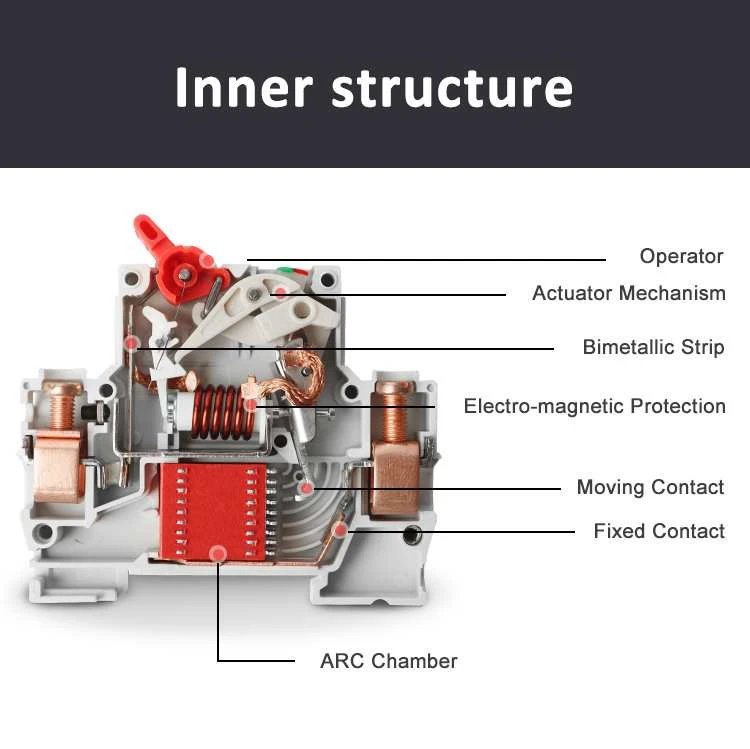 Inner structure

Operator

Actuator Mechanism

Bimetallic Strip

Electro-magnetic Protection

Moving Contact

Fixed Contact

ARC Chamber